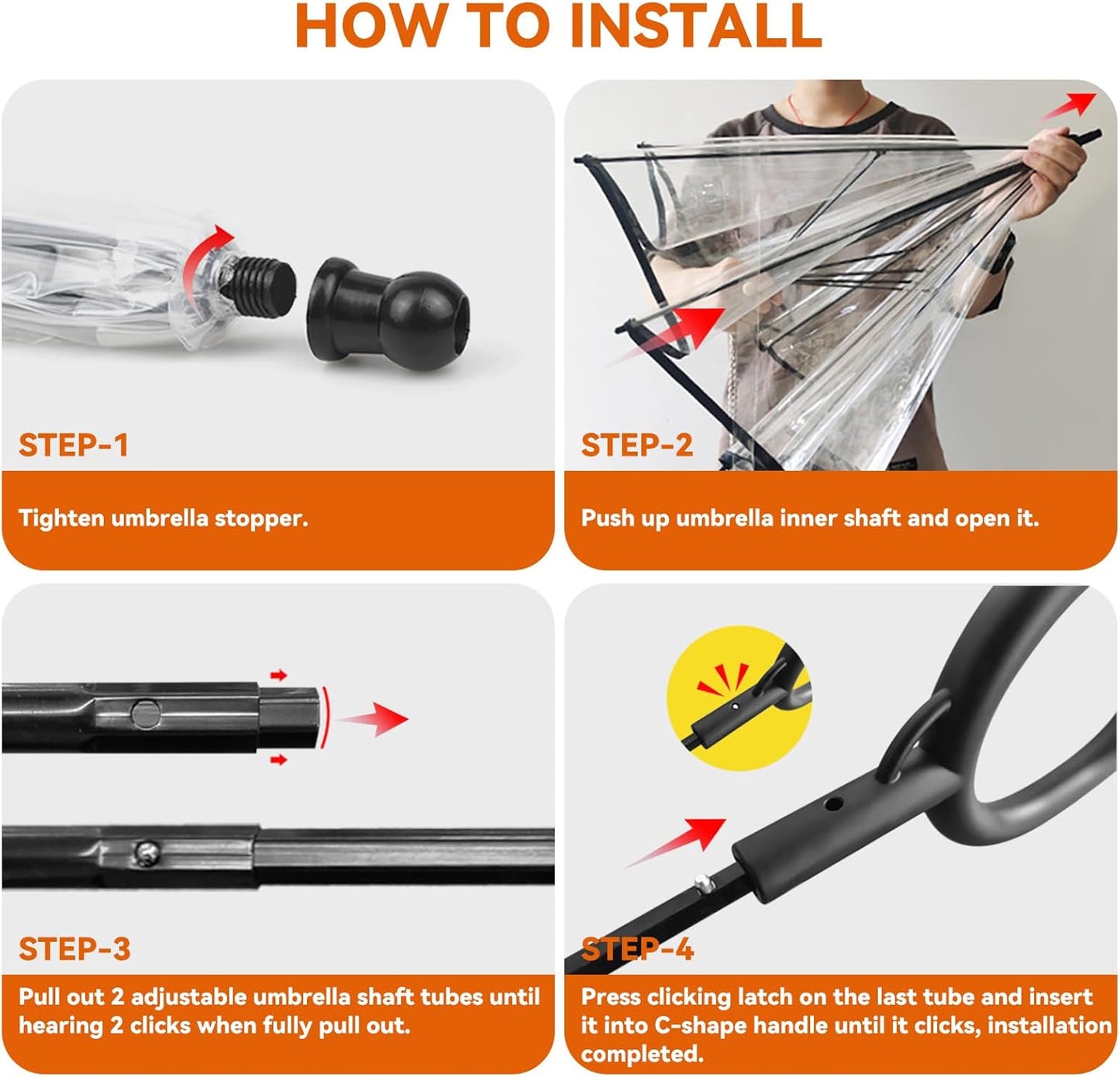 HOW TO INSTALL

STEP-1

Tighten umbrella stopper.

STEP-2

Push up umbrella inner shaft and open it.

STEP-3

Pull out 2 adjustable umbrella shaft tubes until hearing 2 clicks when fully pull out.

STEP-4

Press clicking latch on the last tube and insert it into C-shape handle until it clicks, installation completed.