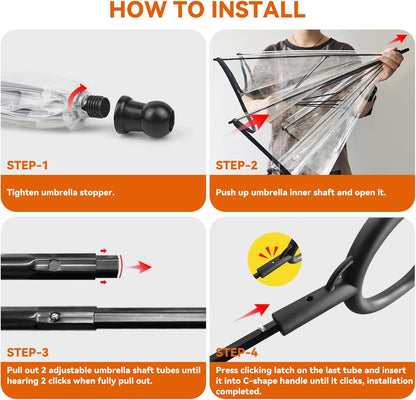 HOW TO INSTALL

STEP-1

Tighten umbrella stopper.

STEP-2

Push up umbrella inner shaft and open it.

STEP-3

Pull out 2 adjustable umbrella shaft tubes until hearing 2 clicks when fully pull out.

STEP-4

Press clicking latch on the last tube and insert it into C-shape handle until it clicks, installation completed.