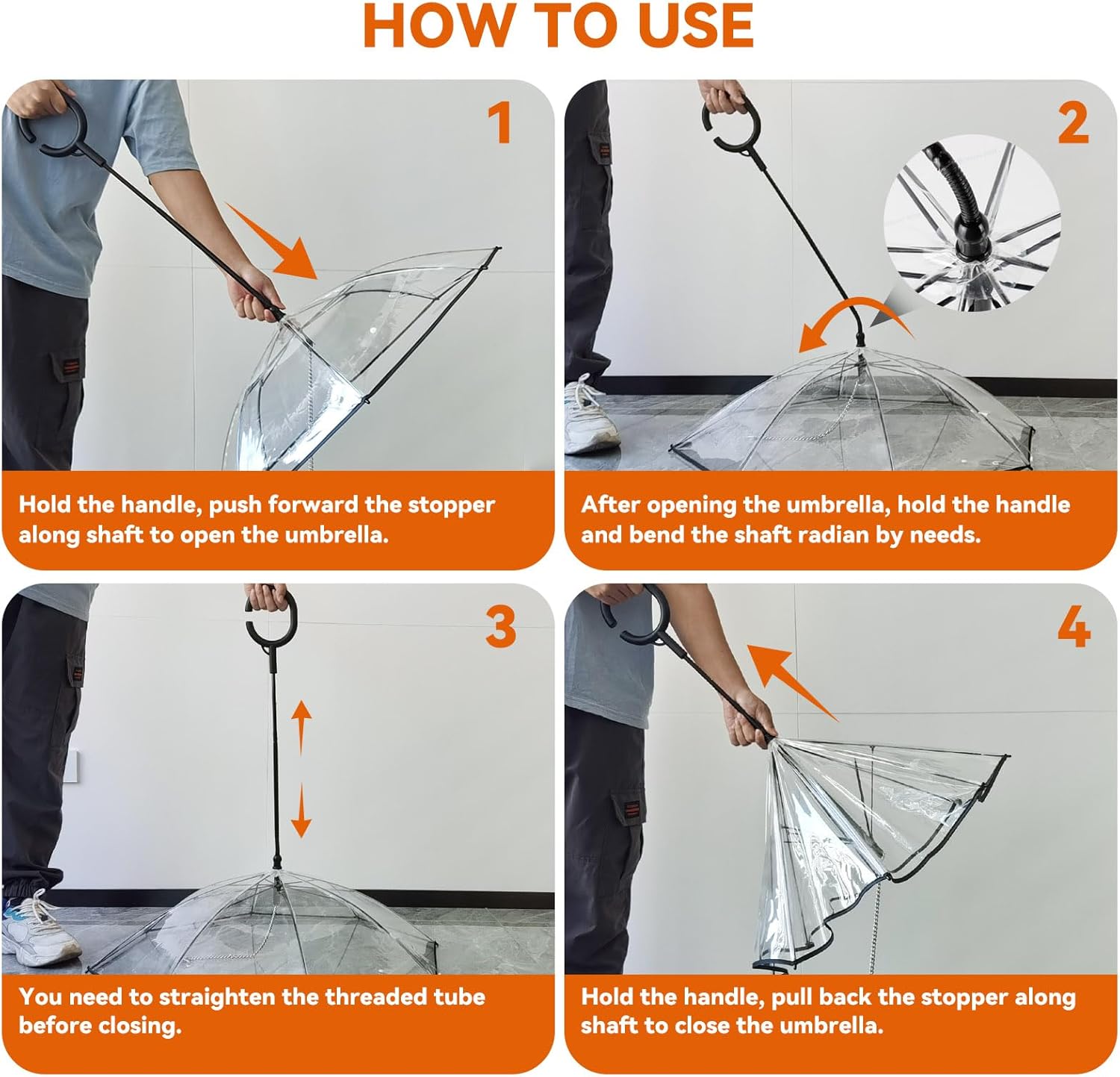 HOW TO USE

1

Hold the handle, push forward the stopper along shaft to open the umbrella.

2

After opening the umbrella, hold the handle and bend the shaft radian by needs.

3

You need to straighten the threaded tube before closing.

4

Hold the handle, pull back the stopper along shaft to close the umbrella.