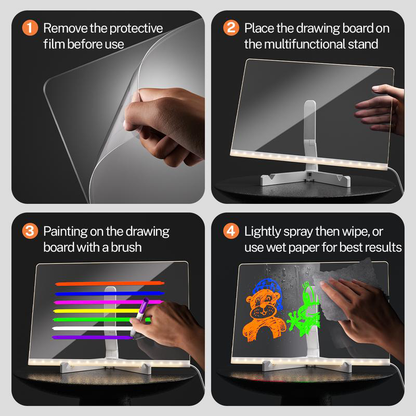 1 Remove the protective film before use

2 Place the drawing board on the multifunctional stand

3 Painting on the drawing board with a brush

4 Lightly spray then wipe, or use wet paper for best results